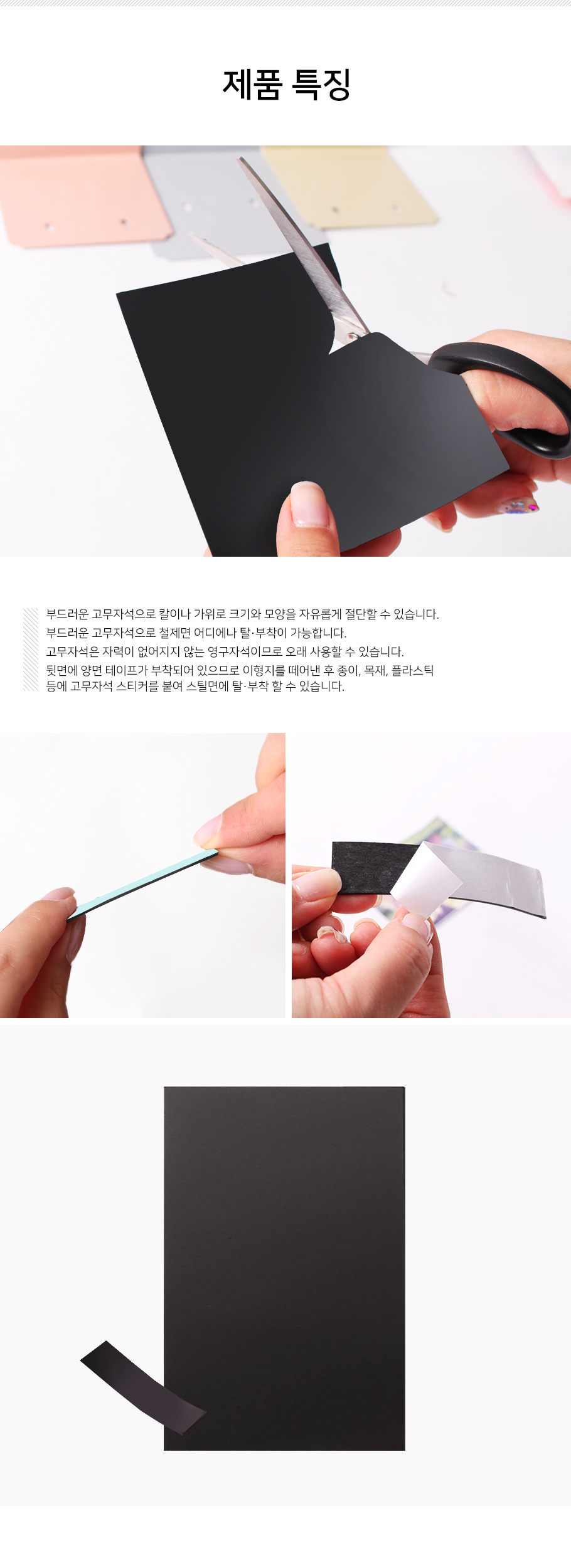 제품 특징

부드러운 고무자석으로 칼이나 가위로 크기와 모양을 자유롭게 절단할 수 있습니다.
부드러운 고무자석으로 철제면 어디에나 탈·부착이 가능합니다.
고무자석은 자력이 없어지지 않는 영구자석이므로 오래 사용할 수 있습니다.
뒷면에 양면 테이프가 부착되어 있으므로 이형지를 떼어낸 후 종이, 목재, 플라스틱 등에 고무자석 스티커를 붙여 스틸면에 탈·부착 할 수 있습니다.